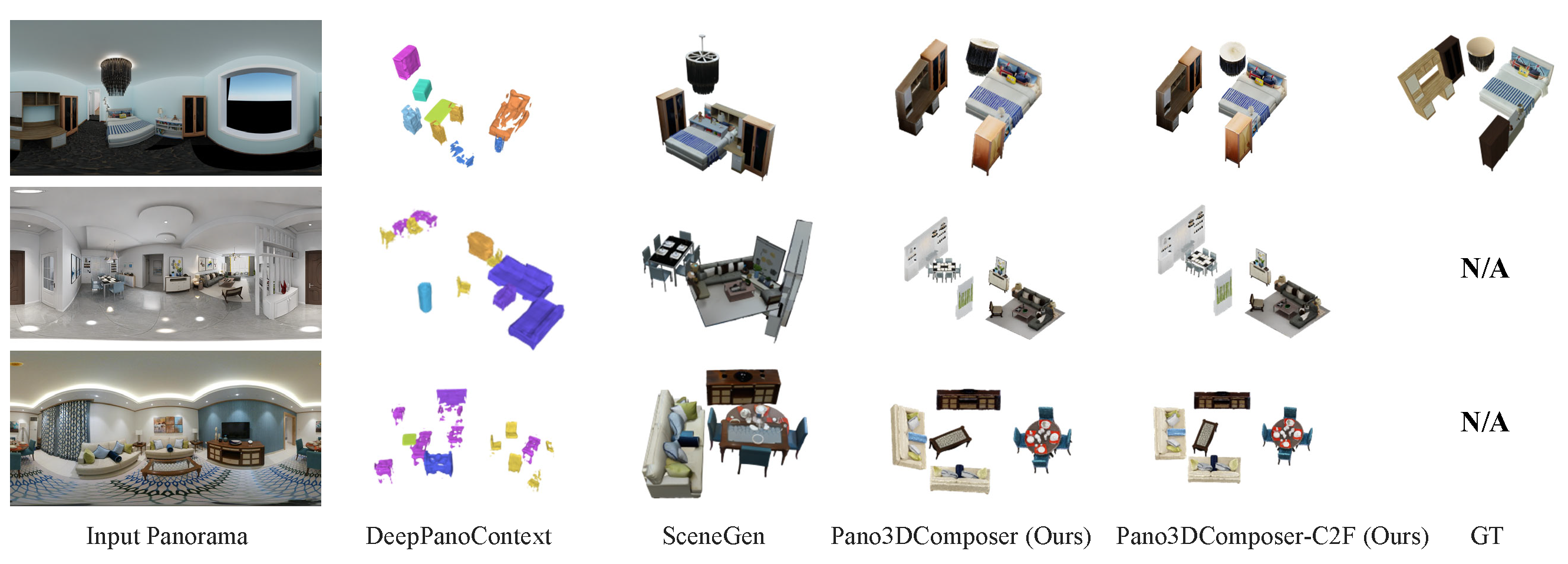 N/A

N/A

Input Panorama DeepPanoContext SceneGen Pano3DComposer (Ours) Pano3DComposer-C2F (Ours) GT